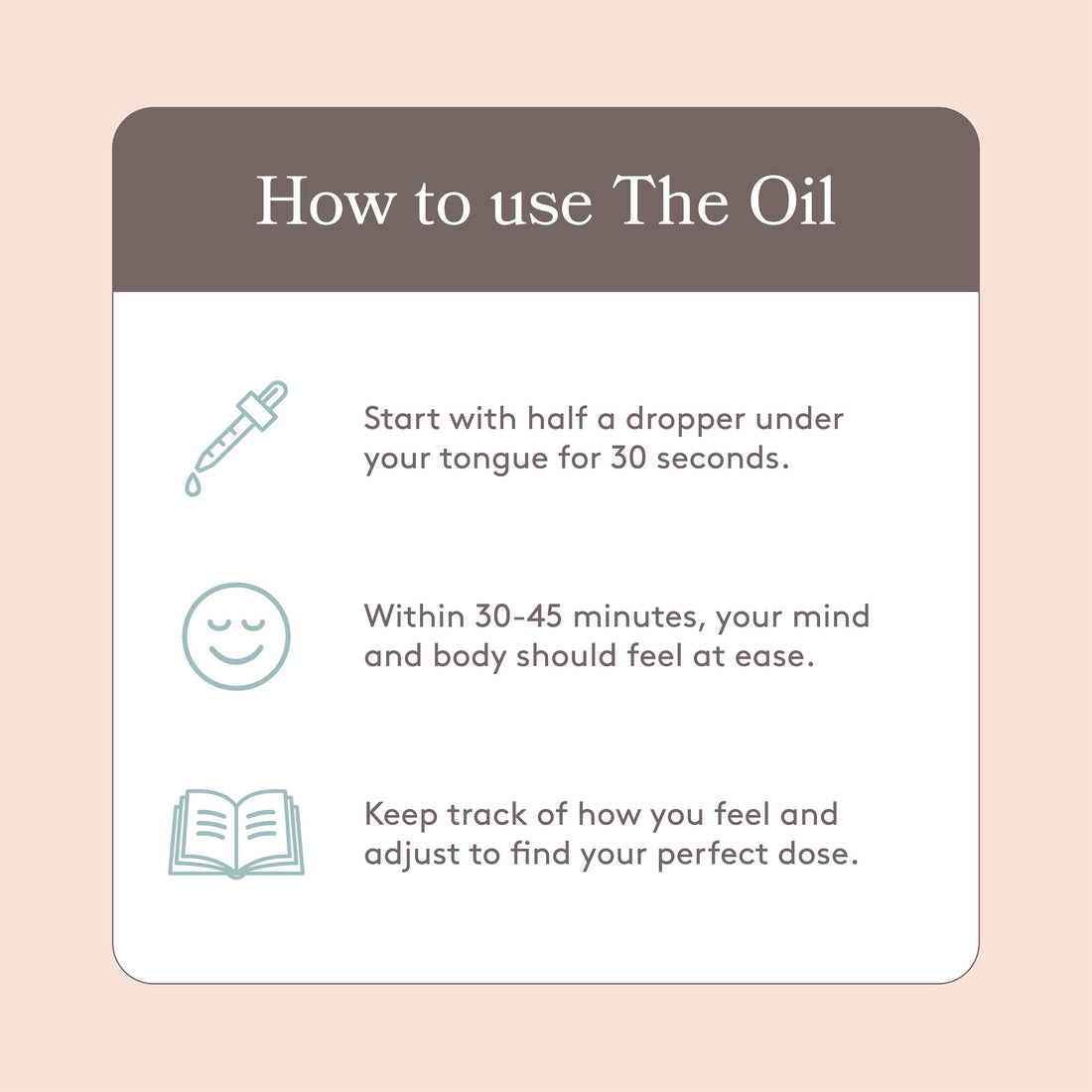 How to use The Oil

Start with half a dropper under your tongue for 30 seconds.

Within 30-45 minutes, your mind and body should feel at ease.

Keep track of how you feel and adjust to find your perfect dose.